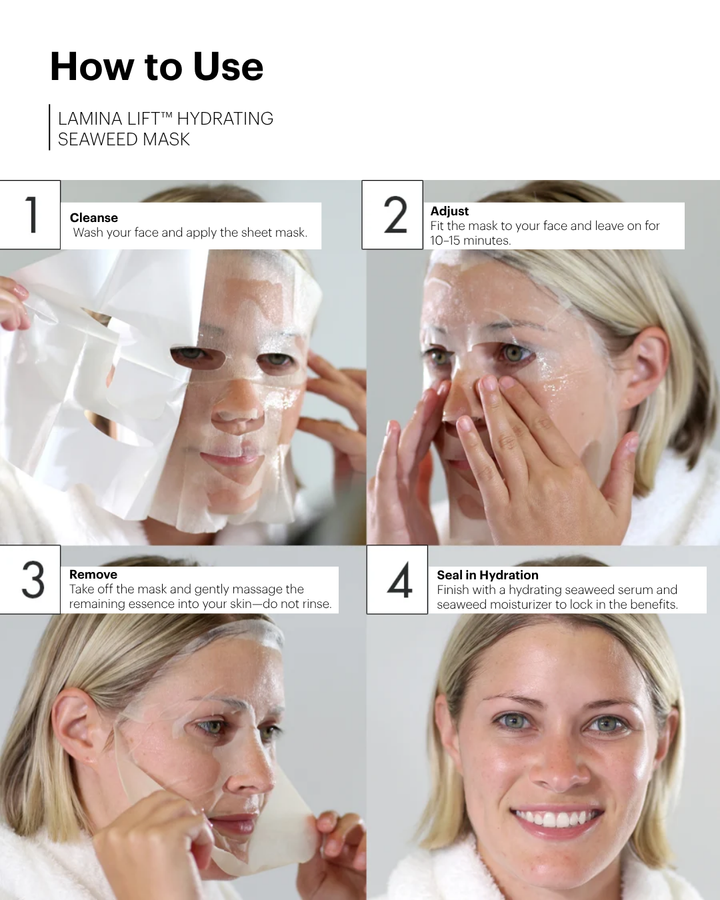 How to Use

LAMINA LIFT™ HYDRATING SEAWEED MASK

1
Cleanse
Wash your face and apply the sheet mask.

2
Adjust
Fit the mask to your face and leave on for 10–15 minutes.

3
Remove
Take off the mask and gently massage the remaining essence into your skin—do not rinse.

4
Seal in Hydration
Finish with a hydrating seaweed serum and seaweed moisturizer to lock in the benefits.